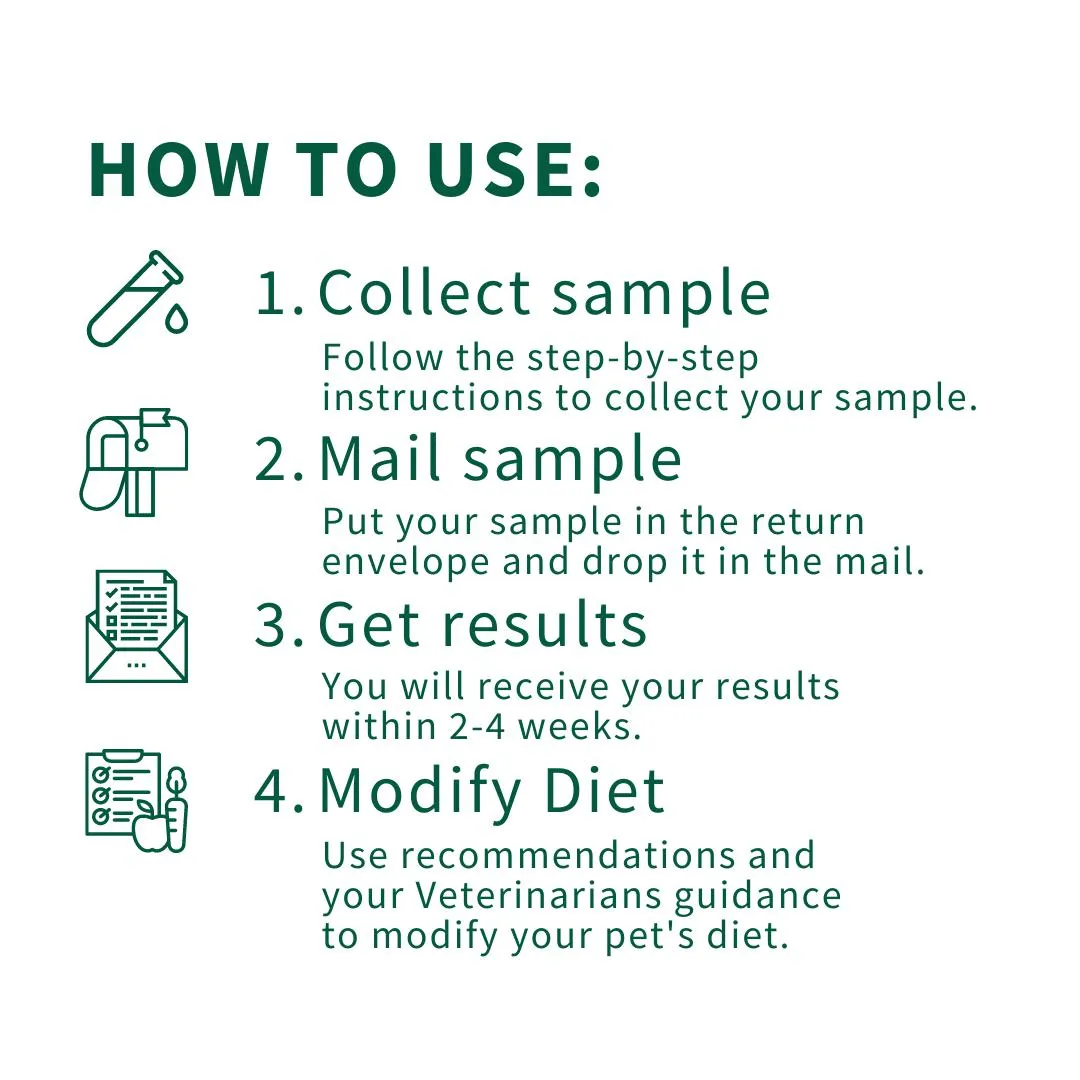 HOW TO USE:

1. Collect sample
Follow the step-by-step instructions to collect your sample.

2. Mail sample
Put your sample in the return envelope and drop it in the mail.

3. Get results
You will receive your results within 2-4 weeks.

4. Modify Diet
Use recommendations and your Veterinarians guidance to modify your pet's diet.